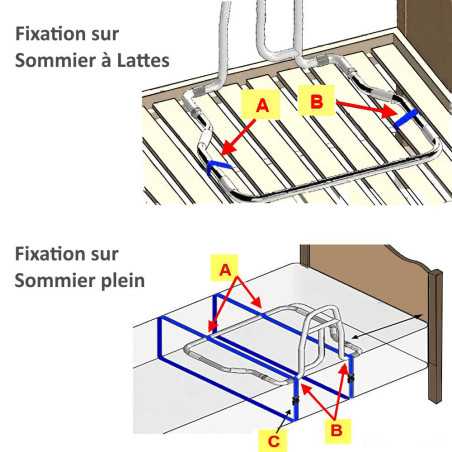 Fixation sur
Sommier à Lattes

A

B

Fixation sur
Sommier plein

A

B

C